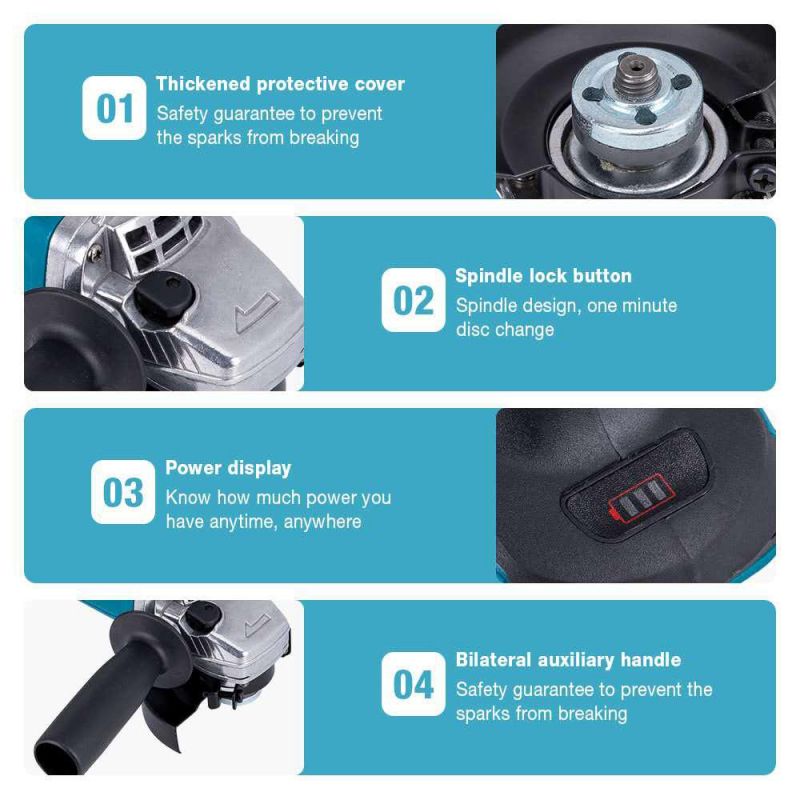 01
Thickened protective cover
Safety guarantee to prevent the sparks from breaking

02
Spindle lock button
Spindle design, one minute disc change

03
Power display
Know how much power you have anytime, anywhere

04
Bilateral auxiliary handle
Safety guarantee to prevent the sparks from breaking