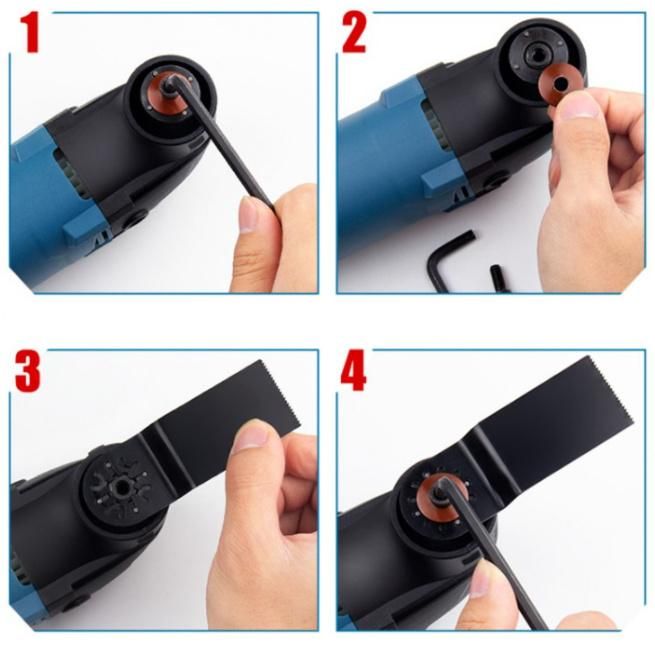 1

2

3

4