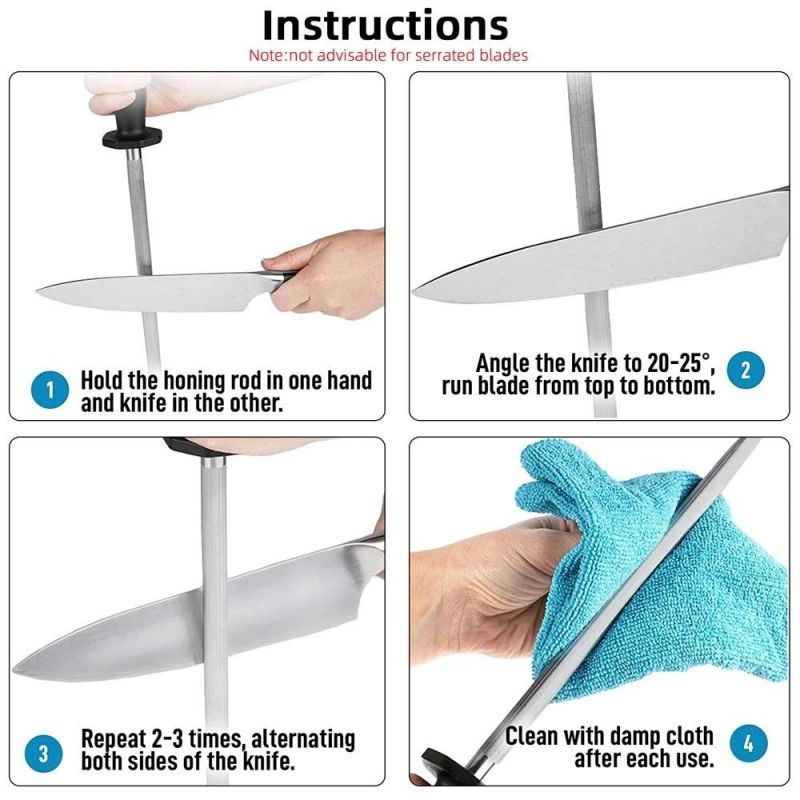 Instructions
Note:not advisable for serrated blades

1 Hold the honing rod in one hand and knife in the other.

Angle the knife to 20-25°, run blade from top to bottom. 2

3 Repeat 2-3 times, alternating both sides of the knife.

Clean with damp cloth after each use. 4